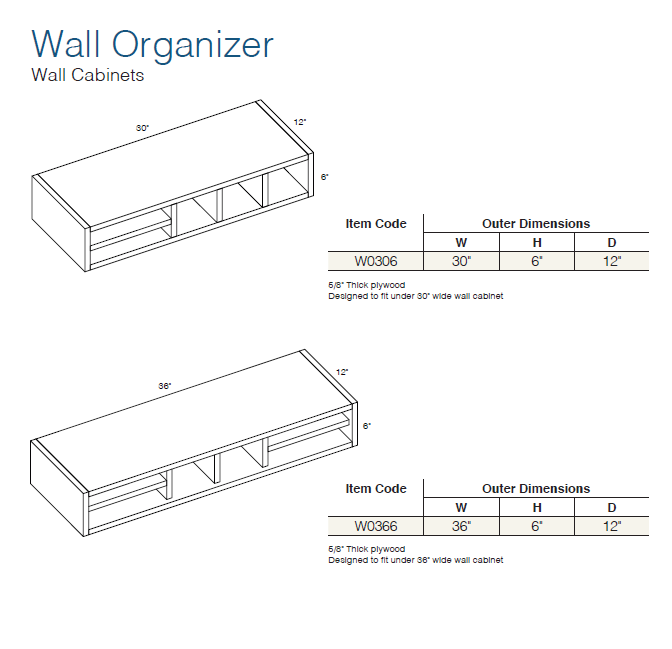 Wall Organizer
Wall Cabinets

30"
12"
6"

| Item Code | Outer Dimensions | | |
|---|---|---|---|
| | W | H | D |
| W0306 | 30" | 6" | 12" |

5/8" Thick plywood
Designed to fit under 30" wide wall cabinet

36"
12"
6"

| Item Code | Outer Dimensions | | |
|---|---|---|---|
| | W | H | D |
| W0366 | 36" | 6" | 12" |

5/8" Thick plywood
Designed to fit under 36" wide wall cabinet