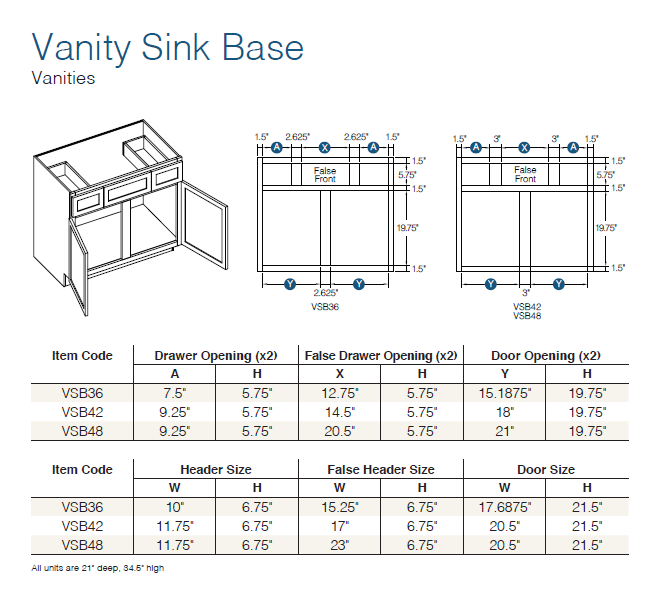 Vanity Sink Base
Vanities

1.5" A 2.625" X 2.625" A 1.5"
1.5"
False Front
5.75"
1.5"
19.75"
1.5"
Y 2.625" Y
VSB36

1.5" A 3" X 3" A 1.5"
1.5"
False Front
5.75"
1.5"
19.75"
1.5"
Y 3" Y
VSB42
VSB48

| Item Code | Drawer Opening (x2) | | False Drawer Opening (x2) | | Door Opening (x2) | |
|---|---|---|---|---|---|---|
| | A | H | X | H | Y | H |
| VSB36 | 7.5" | 5.75" | 12.75" | 5.75" | 15.1875" | 19.75" |
| VSB42 | 9.25" | 5.75" | 14.5" | 5.75" | 18" | 19.75" |
| VSB48 | 9.25" | 5.75" | 20.5" | 5.75" | 21" | 19.75" |

| Item Code | Header Size | | False Header Size | | Door Size | |
|---|---|---|---|---|---|---|
| | W | H | W | H | W | H |
| VSB36 | 10" | 6.75" | 15.25" | 6.75" | 17.6875" | 21.5" |
| VSB42 | 11.75" | 6.75" | 17" | 6.75" | 20.5" | 21.5" |
| VSB48 | 11.75" | 6.75" | 23" | 6.75" | 20.5" | 21.5" |

All units are 21" deep, 34.5" high