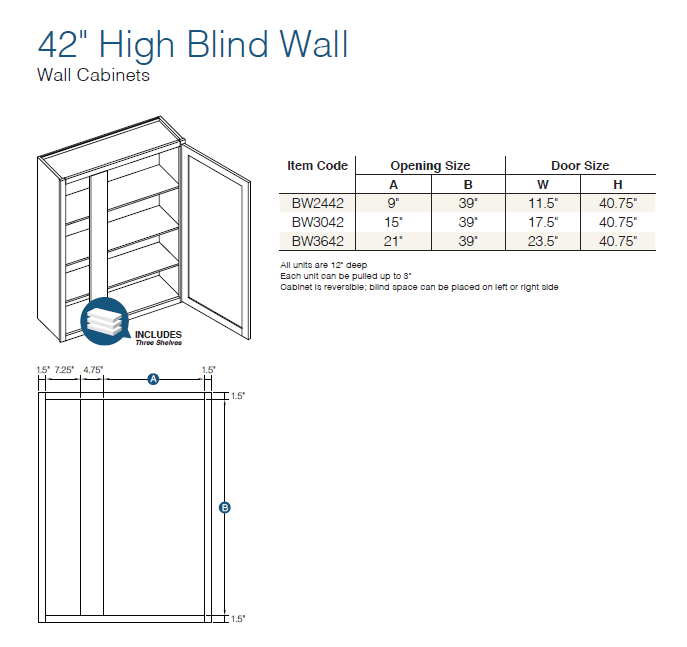 42" High Blind Wall
Wall Cabinets

INCLUDES
Three Shelves

| Item Code | Opening Size | | Door Size | |
|---|---|---|---|---|
| | A | B | W | H |
| BW2442 | 9" | 39" | 11.5" | 40.75" |
| BW3042 | 15" | 39" | 17.5" | 40.75" |
| BW3642 | 21" | 39" | 23.5" | 40.75" |

All units are 12" deep
Each unit can be pulled up to 3"
Cabinet is reversible; blind space can be placed on left or right side

1.5" 7.25" 4.75" A 1.5"
1.5"
B
1.5"